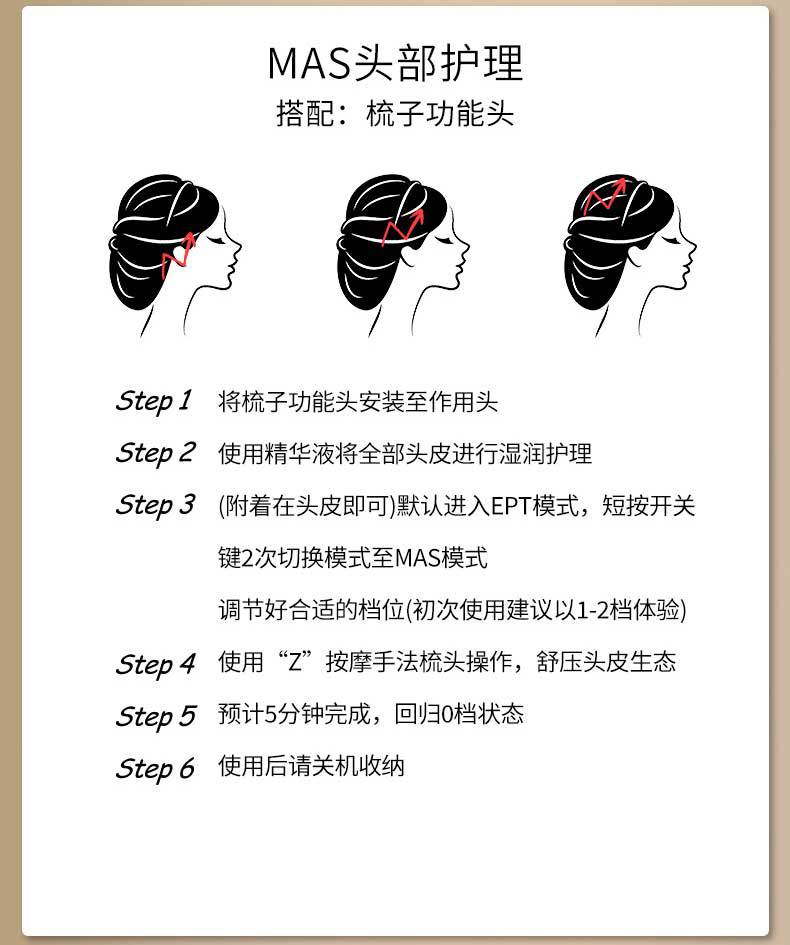 MAS头部护理
搭配：梳子功能头

Step 1 将梳子功能头安装至作用头

Step 2 使用精华液将全部头皮进行湿润护理

Step 3 (附着在头皮即可)默认进入EPT模式，短按开关键2次切换模式至MAS模式
调节好合适的档位(初次使用建议以1-2档体验)

Step 4 使用“Z”按摩手法梳头操作，舒压头皮生态

Step 5 预计5分钟完成，回归0档状态

Step 6 使用后请关机收纳