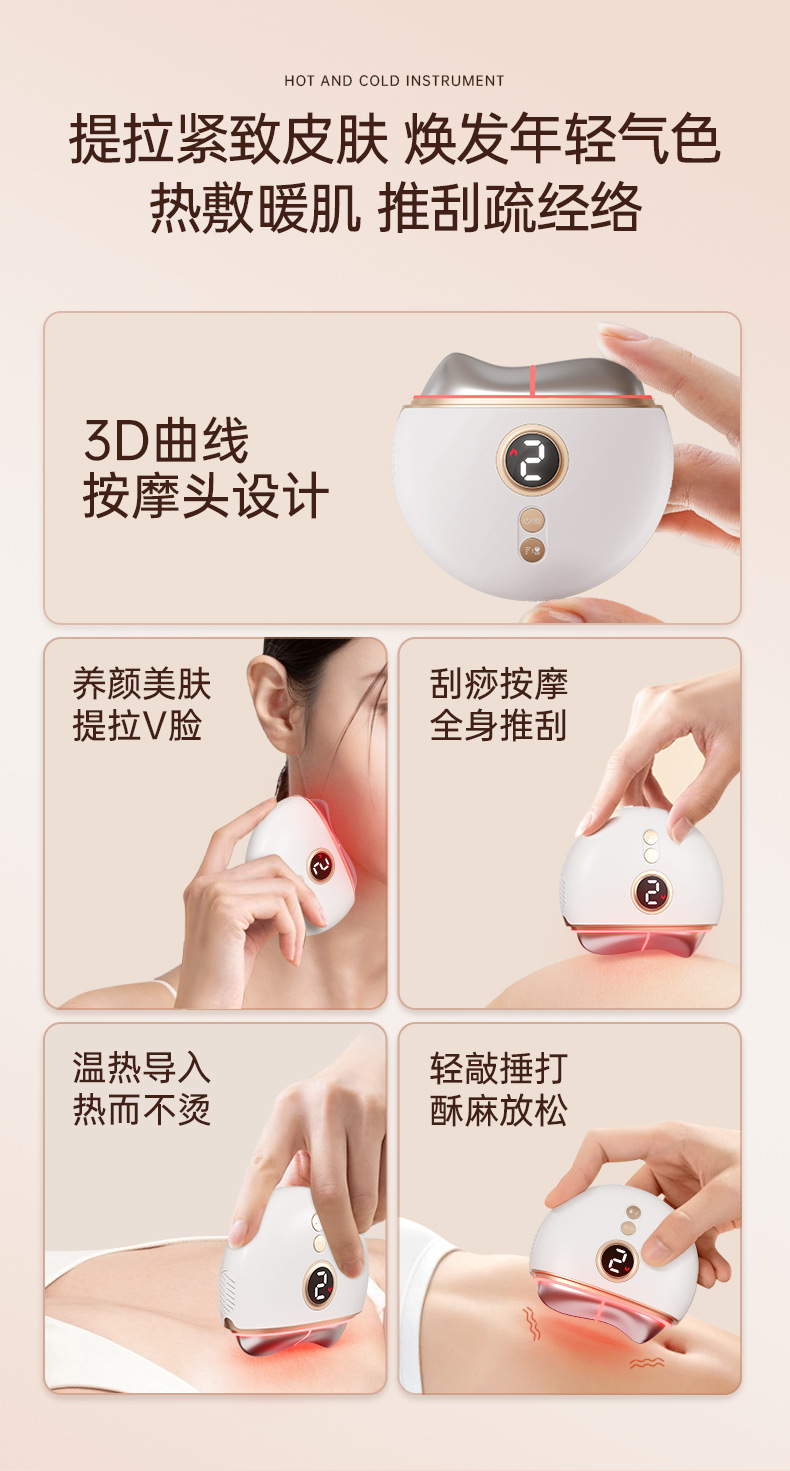 HOT AND COLD INSTRUMENT

提拉紧致皮肤 焕发年轻气色
热敷暖肌 推刮疏经络

3D曲线
按摩头设计

2

养颜美肤
提拉V脸

2

刮痧按摩
全身推刮

2

温热导入
热而不烫

2

轻敲捶打
酥麻放松

2